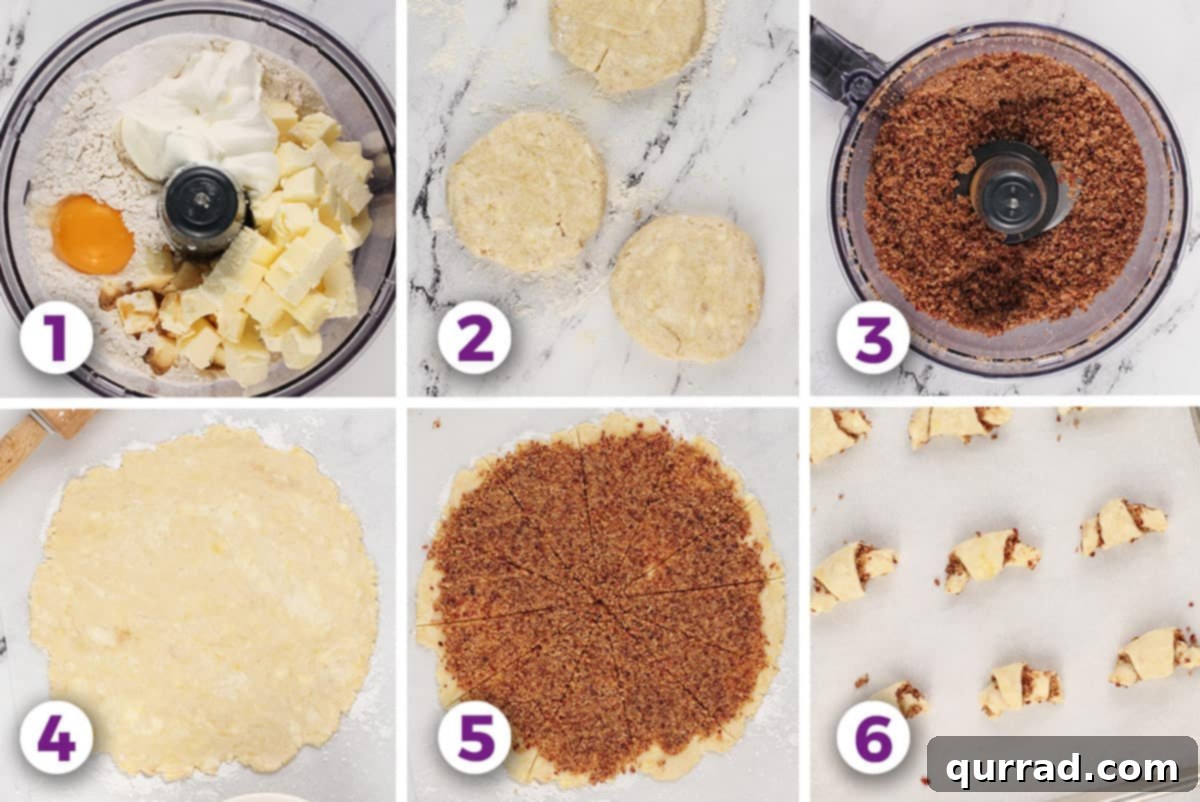 1

2

3

4

5

6

qurrad.com